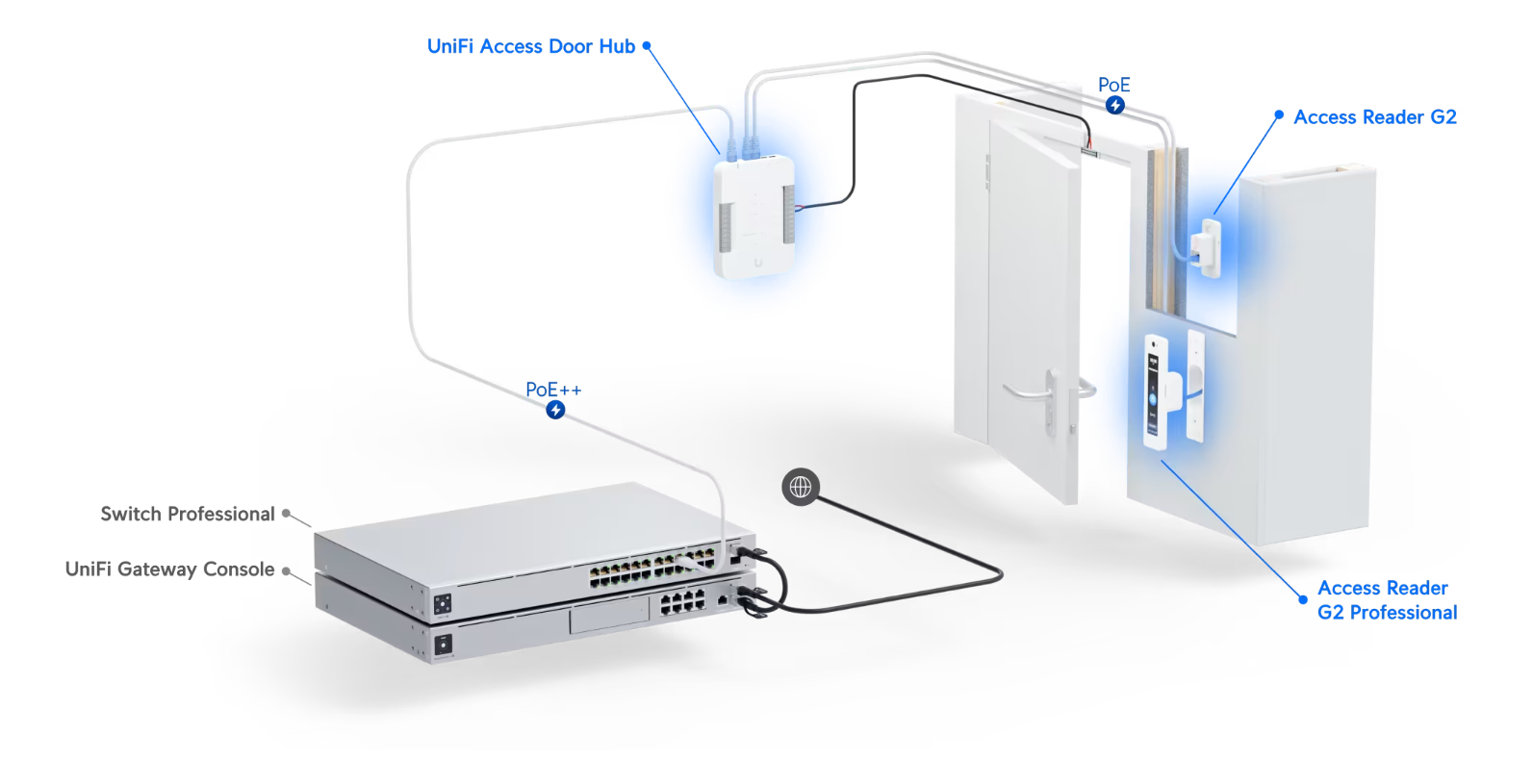 UniFi Access Door Hub

PoE

Access Reader G2

PoE++

Switch Professional

UniFi Gateway Console

Access Reader G2 Professional